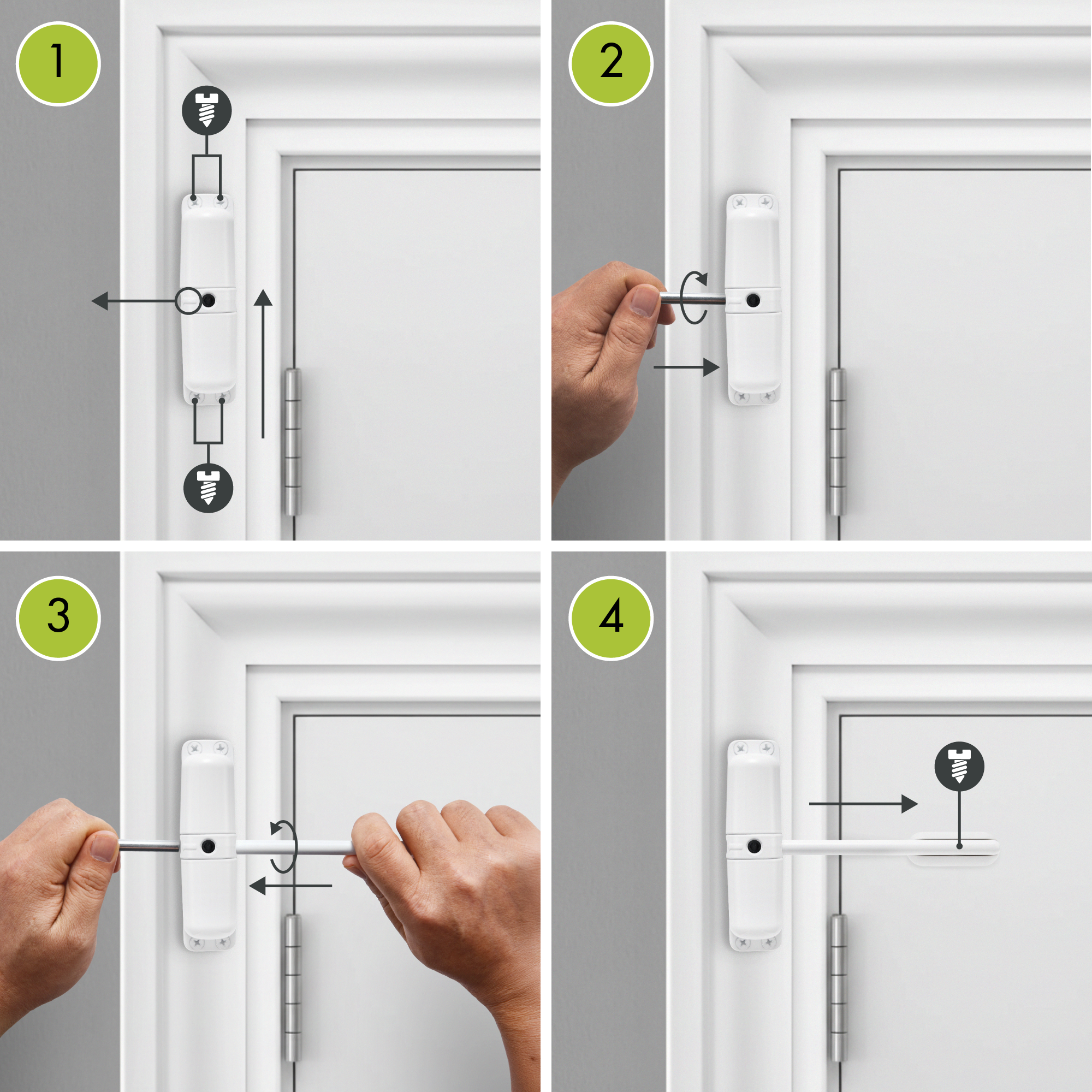 1

2

3

4