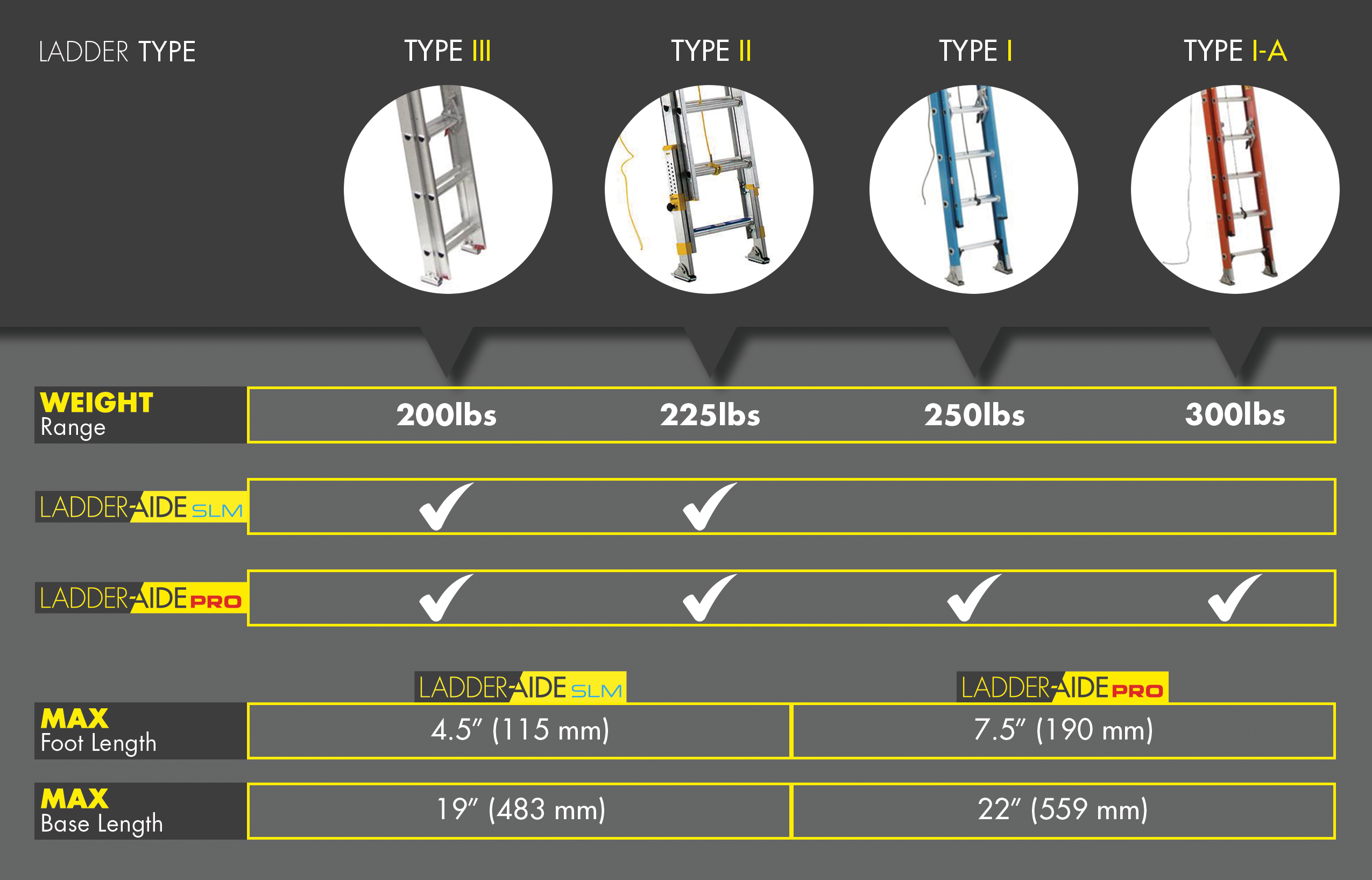 | LADDER TYPE | TYPE III | TYPE II | TYPE I | TYPE I-A |
|---|---|---|---|---|
| WEIGHT Range | 200lbs | 225lbs | 250lbs | 300lbs |
| LADDER-AIDE SLM | ✓ | ✓ | | |
| LADDER-AIDE PRO | ✓ | ✓ | ✓ | ✓ |

| | LADDER-AIDE SLM | LADDER-AIDE PRO |
|---|---|---|
| MAX Foot Length | 4.5″ (115 mm) | 7.5″ (190 mm) |
| MAX Base Length | 19″ (483 mm) | 22″ (559 mm) |