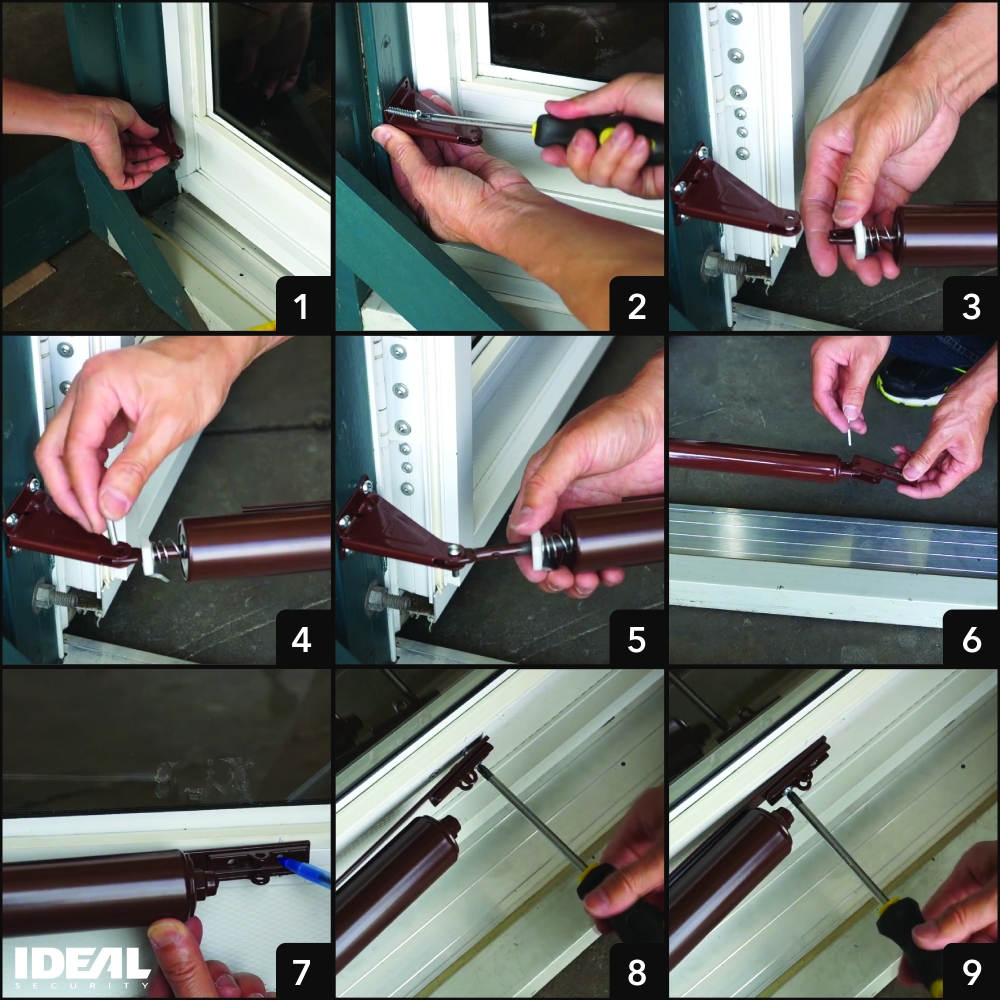 1

2

3

4

5

6

IDEAL SECURITY

7

8

9