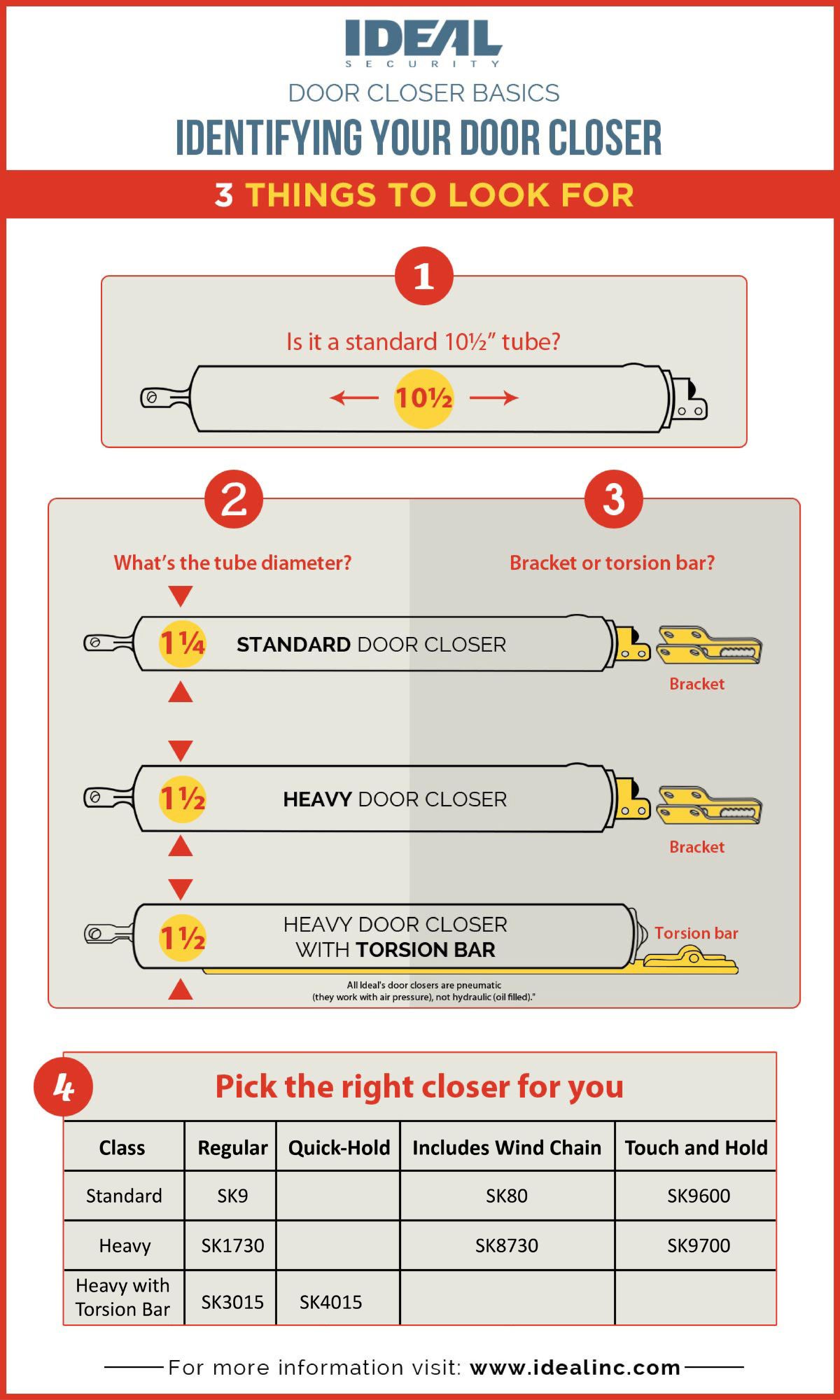 IDEAL
SECURITY
DOOR CLOSER BASICS
IDENTIFYING YOUR DOOR CLOSER

3 THINGS TO LOOK FOR

1
Is it a standard 10½" tube?
10½

2
What's the tube diameter?

3
Bracket or torsion bar?

1¼ STANDARD DOOR CLOSER
Bracket

1½ HEAVY DOOR CLOSER
Bracket

1½ HEAVY DOOR CLOSER WITH TORSION BAR
Torsion bar

All Ideal's door closers are pneumatic (they work with air pressure), not hydraulic (oil filled)."

4
Pick the right closer for you

| Class | Regular | Quick-Hold | Includes Wind Chain | Touch and Hold |
|---|---|---|---|---|
| Standard | SK9 | | SK80 | SK9600 |
| Heavy | SK1730 | | SK8730 | SK9700 |
| Heavy with Torsion Bar | SK3015 | SK4015 | | |

For more information visit: www.idealinc.com