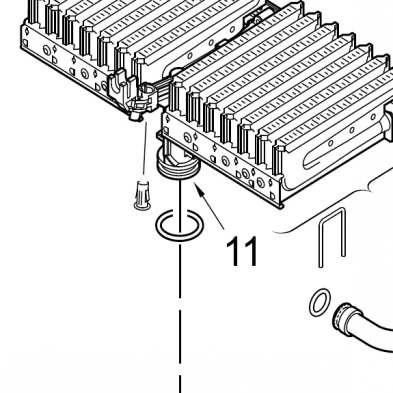 11