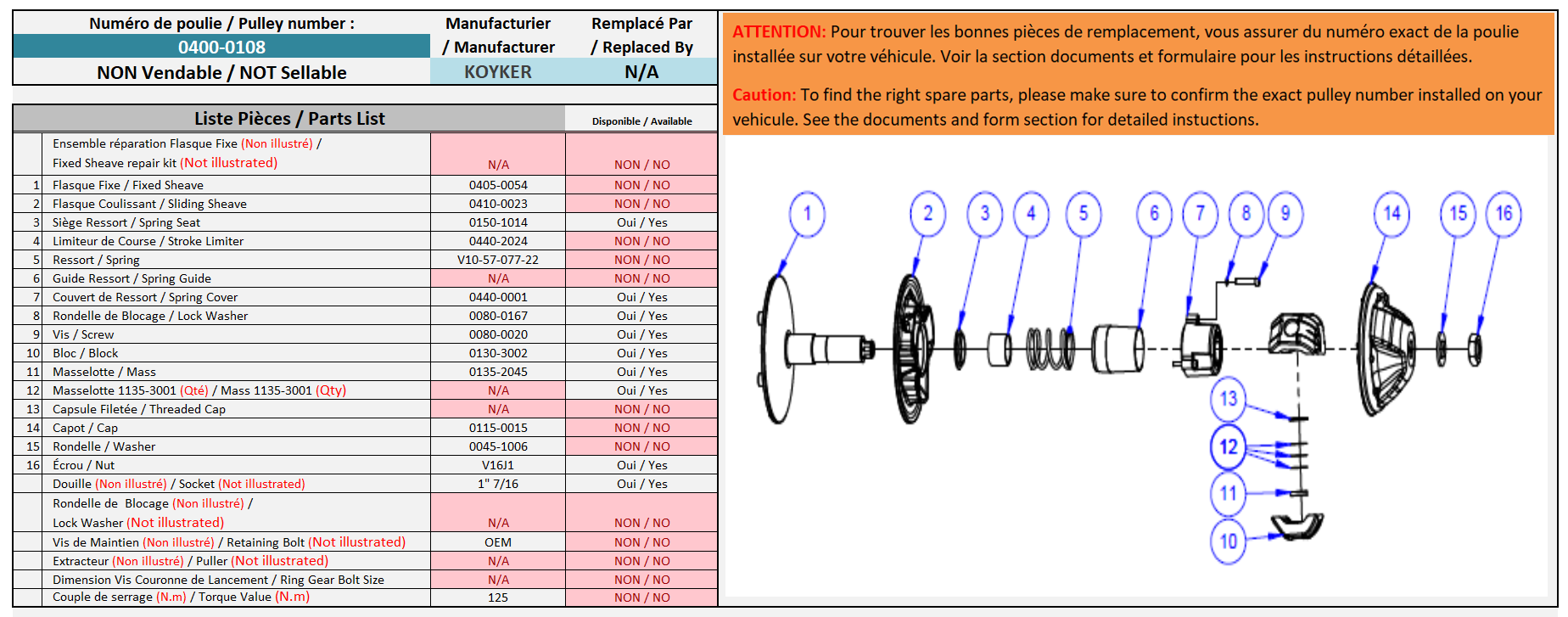 | Numéro de poulie / Pulley number : | Manufacturier / Manufacturer | Remplacé Par / Replaced By |
|---|---|---|
| 0400-0108 | | |
| NON Vendable / NOT Sellable | KOYKER | N/A |

| | Liste Pièces / Parts List | | Disponible / Available |
|---|---|---|---|
| | Ensemble réparation Flasque Fixe (Non illustré) / Fixed Sheave repair kit (Not illustrated) | N/A | NON / NO |
| 1 | Flasque Fixe / Fixed Sheave | 0405-0054 | NON / NO |
| 2 | Flasque Coulissant / Sliding Sheave | 0410-0023 | NON / NO |
| 3 | Siège Ressort / Spring Seat | 0150-1014 | Oui / Yes |
| 4 | Limiteur de Course / Stroke Limiter | 0440-2024 | NON / NO |
| 5 | Ressort / Spring | V10-57-077-22 | NON / NO |
| 6 | Guide Ressort / Spring Guide | N/A | NON / NO |
| 7 | Couvert de Ressort / Spring Cover | 0440-0001 | Oui / Yes |
| 8 | Rondelle de Blocage / Lock Washer | 0080-0167 | Oui / Yes |
| 9 | Vis / Screw | 0080-0020 | Oui / Yes |
| 10 | Bloc / Block | 0130-3002 | Oui / Yes |
| 11 | Masselotte / Mass | 0135-2045 | Oui / Yes |
| 12 | Masselotte 1135-3001 (Qté) / Mass 1135-3001 (Qty) | N/A | Oui / Yes |
| 13 | Capsule Filetée / Threaded Cap | N/A | NON / NO |
| 14 | Capot / Cap | 0115-0015 | NON / NO |
| 15 | Rondelle / Washer | 0045-1006 | NON / NO |
| 16 | Écrou / Nut | V16J1 | Oui / Yes |
| | Douille (Non illustré) / Socket (Not illustrated) | 1" 7/16 | Oui / Yes |
| | Rondelle de Blocage (Non illustré) / Lock Washer (Not illustrated) | N/A | NON / NO |
| | Vis de Maintien (Non illustré) / Retaining Bolt (Not illustrated) | OEM | NON / NO |
| | Extracteur (Non illustré) / Puller (Not illustrated) | N/A | NON / NO |
| | Dimension Vis Couronne de Lancement / Ring Gear Bolt Size | N/A | NON / NO |
| | Couple de serrage (N.m) / Torque Value (N.m) | 125 | NON / NO |

ATTENTION: Pour trouver les bonnes pièces de remplacement, vous assurer du numéro exact de la poulie installée sur votre véhicule. Voir la section documents et formulaire pour les instructions détaillées.

Caution: To find the right spare parts, please make sure to confirm the exact pulley number installed on your vehicule. See the documents and form section for detailed instuctions.

1 2 3 4 5 6 7 8 9 14 15 16 13 12 11 10