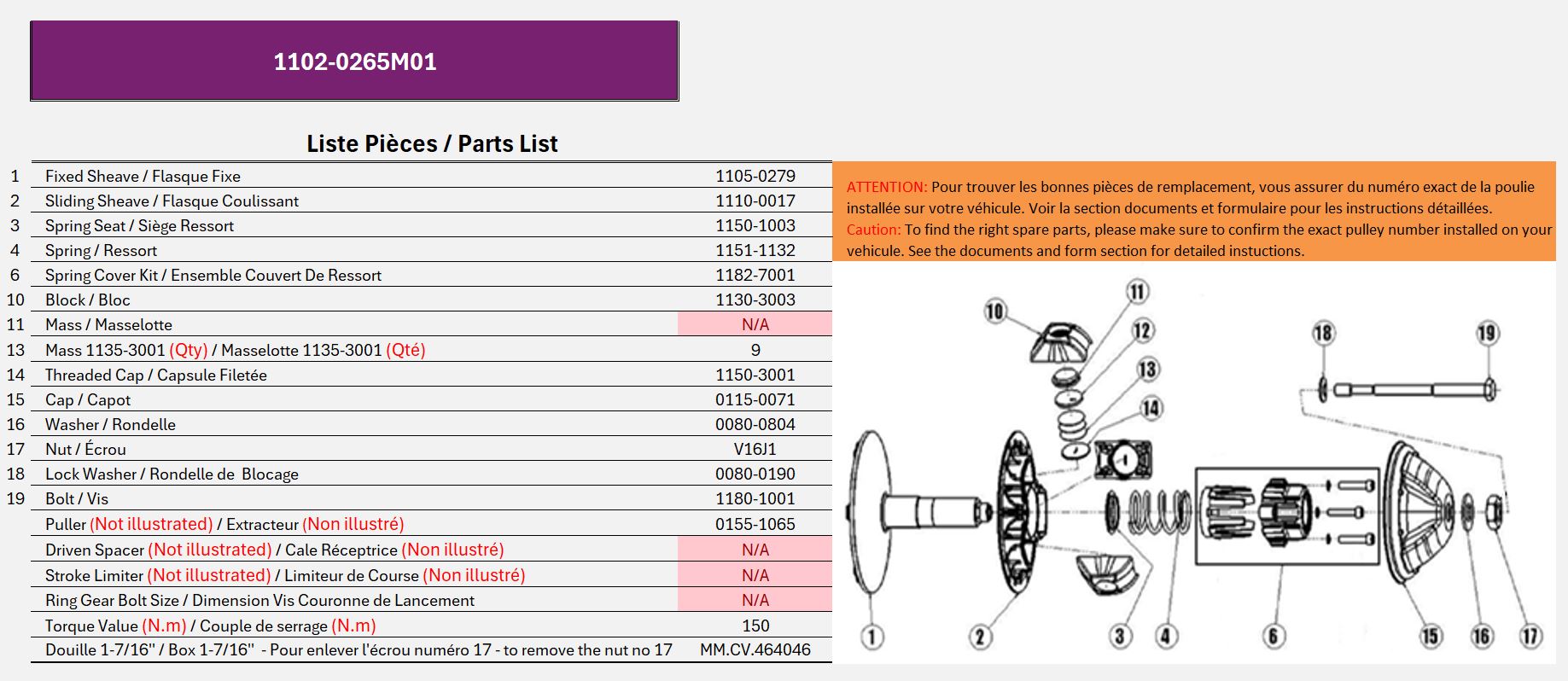 1102-0265M01

Liste Pièces / Parts List

| | | |
|---|---|---|
| 1 | Fixed Sheave / Flasque Fixe | 1105-0279 |
| 2 | Sliding Sheave / Flasque Coulissant | 1110-0017 |
| 3 | Spring Seat / Siège Ressort | 1150-1003 |
| 4 | Spring / Ressort | 1151-1132 |
| 6 | Spring Cover Kit / Ensemble Couvert De Ressort | 1182-7001 |
| 10 | Block / Bloc | 1130-3003 |
| 11 | Mass / Masselotte | N/A |
| 13 | Mass 1135-3001 (Qty) / Masselotte 1135-3001 (Qté) | 9 |
| 14 | Threaded Cap / Capsule Filetée | 1150-3001 |
| 15 | Cap / Capot | 0115-0071 |
| 16 | Washer / Rondelle | 0080-0804 |
| 17 | Nut / Écrou | V16J1 |
| 18 | Lock Washer / Rondelle de Blocage | 0080-0190 |
| 19 | Bolt / Vis | 1180-1001 |
| | Puller (Not illustrated) / Extracteur (Non illustré) | 0155-1065 |
| | Driven Spacer (Not illustrated) / Cale Réceptrice (Non illustré) | N/A |
| | Stroke Limiter (Not illustrated) / Limiteur de Course (Non illustré) | N/A |
| | Ring Gear Bolt Size / Dimension Vis Couronne de Lancement | N/A |
| | Torque Value (N.m) / Couple de serrage (N.m) | 150 |
| | Douille 1-7/16'' / Box 1-7/16'' - Pour enlever l'écrou numéro 17 - to remove the nut no 17 | MM.CV.464046 |

ATTENTION: Pour trouver les bonnes pièces de remplacement, vous assurer du numéro exact de la poulie installée sur votre véhicule. Voir la section documents et formulaire pour les instructions détaillées.
Caution: To find the right spare parts, please make sure to confirm the exact pulley number installed on your vehicule. See the documents and form section for detailed instuctions.

10 11 12 13 14 18 19 1 2 3 4 6 15 16 17