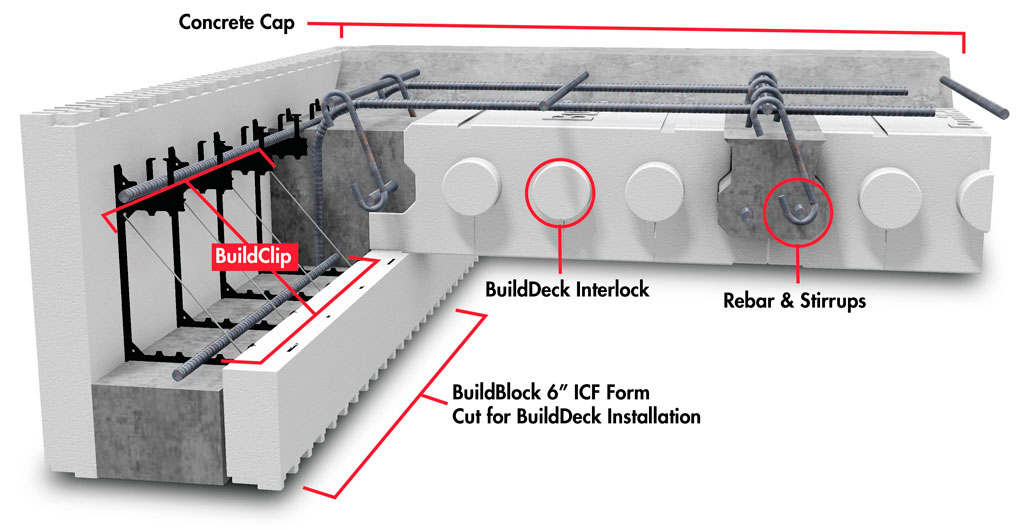 Concrete Cap

BuildClip

BuildDeck Interlock

Rebar & Stirrups

BuildBlock 6” ICF Form
Cut for BuildDeck Installation