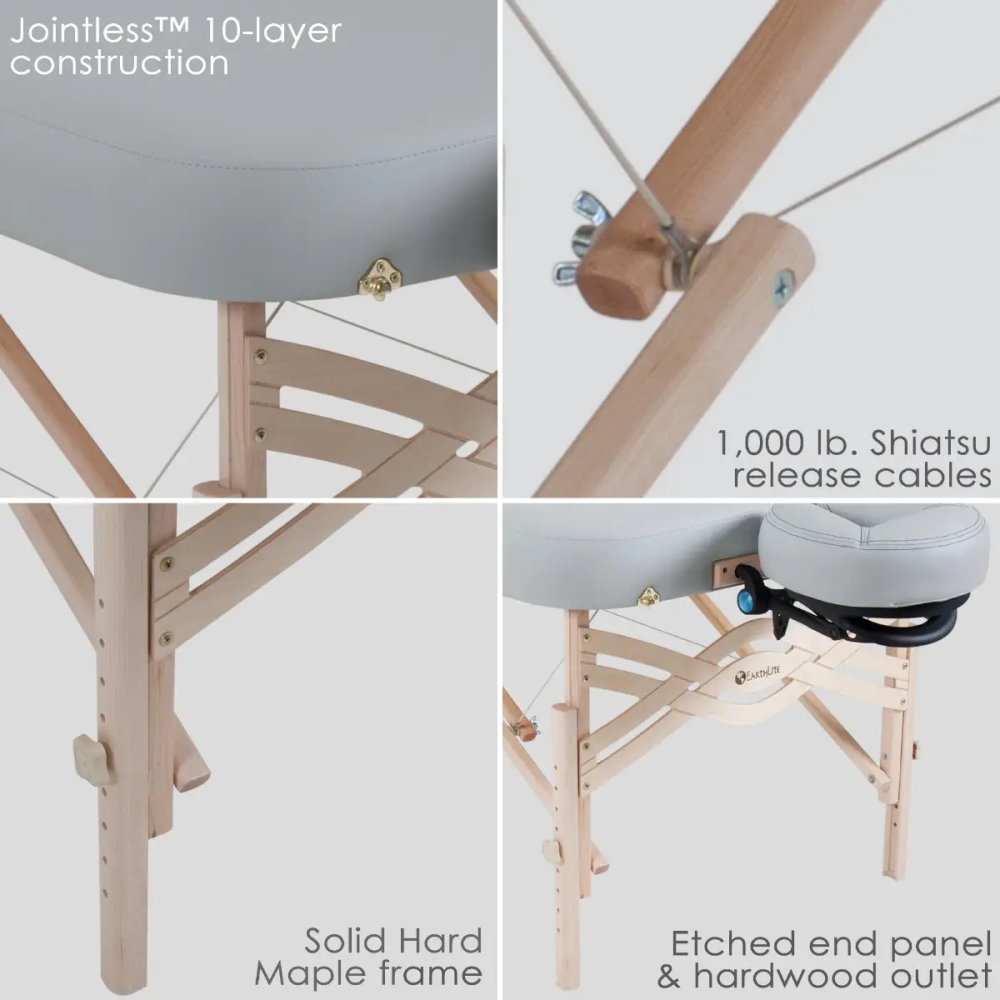 Jointless™ 10-layer construction

1,000 lb. Shiatsu release cables

Solid Hard Maple frame

EARTHLITE

Etched end panel & hardwood outlet